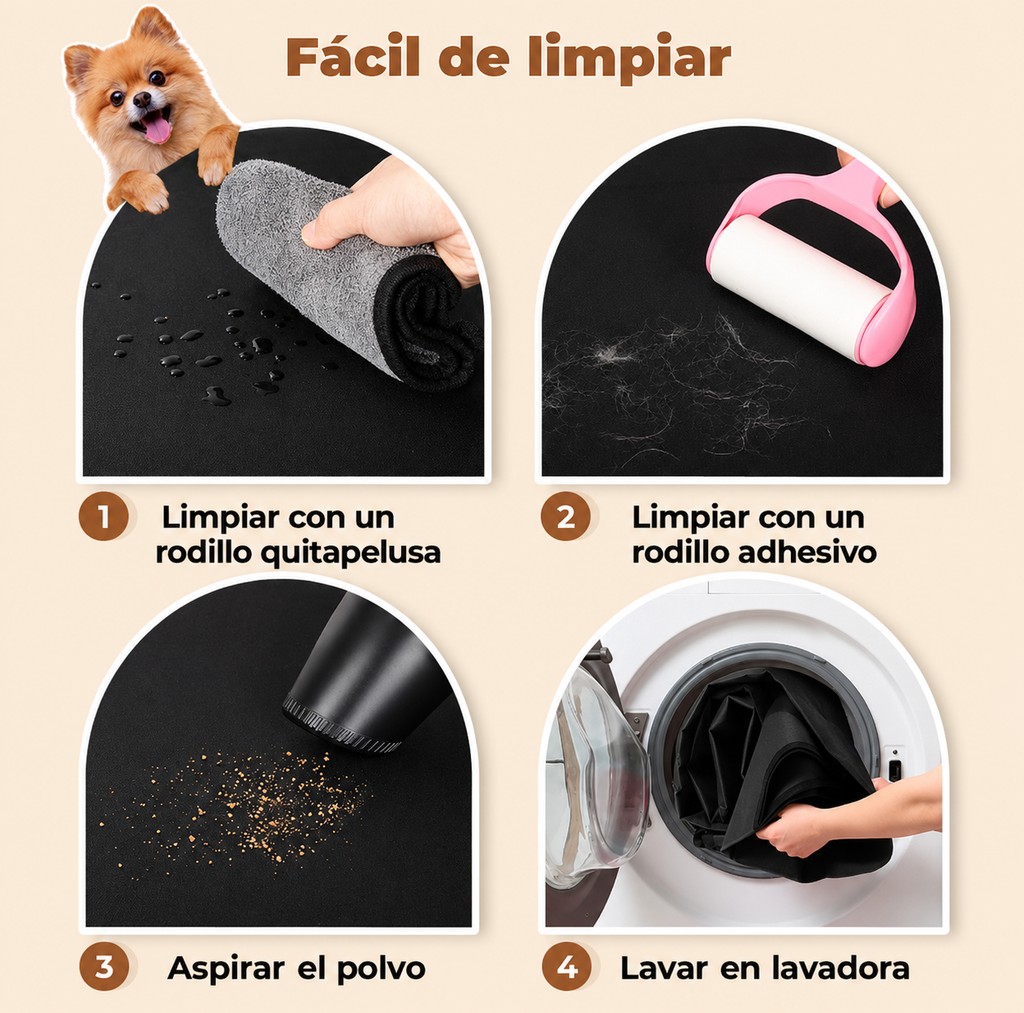 Fácil de limpiar

1 Limpiar con un rodillo quitapelusa

2 Limpiar con un rodillo adhesivo

3 Aspirar el polvo

4 Lavar en lavadora