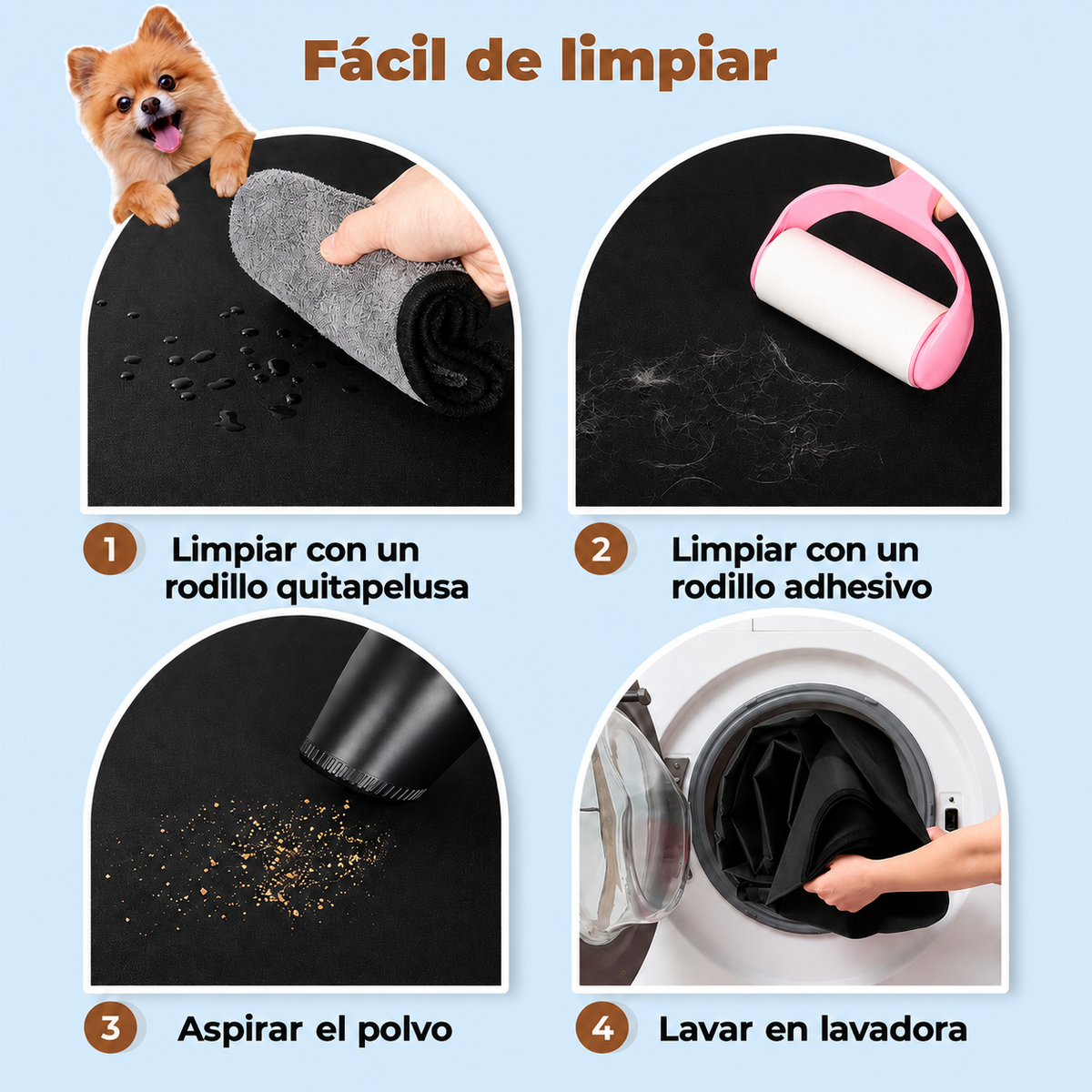 Fácil de limpiar

1 Limpiar con un rodillo quitapelusa

2 Limpiar con un rodillo adhesivo

3 Aspirar el polvo

4 Lavar en lavadora